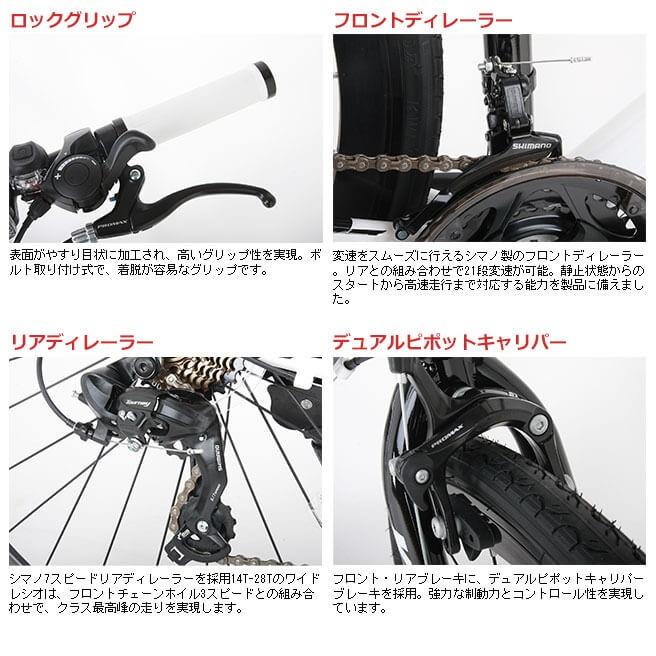 ロックグリップ

PROMAX

表面がやすり目状に加工され、高いグリップ性を実現。ボルト取り付け式で、着脱が容易なグリップです。

フロントディレーラー

SHIMANO

変速をスムーズに行えるシマノ製のフロントディレーラー。リアとの組み合わせで21段変速が可能。静止状態からのスタートから高速走行まで対応する能力を製品に備えました。

リアディレーラー

Tourney

SHIMANO

シマノ7スピードリアディレーラーを採用14T-28Tのワイドレシオは、フロントチェーンホイル3スピードとの組み合わせで、クラス最高峰の走りを実現します。

デュアルピボットキャリパー

PROMAX

フロント・リアブレーキに、デュアルピボットキャリパーブレーキを採用。強力な制動力とコントロール性を実現しています。