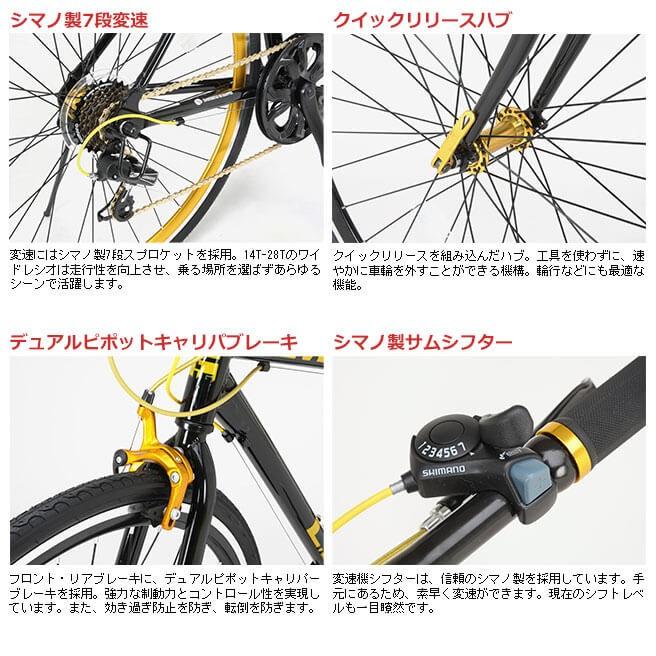 シマノ製7段変速

変速にはシマノ製7段スプロケットを採用。14T-28Tのワイドレシオは走行性を向上させ、乗る場所を選ばずあらゆるシーンで活躍します。

クイックリリースハブ

クイックリリースを組み込んだハブ。工具を使わずに、速やかに車輪を外すことができる機構。輪行などにも最適な機能。

デュアルピボットキャリパブレーキ

フロント・リアブレーキに、デュアルピボットキャリパーブレーキを採用。強力な制動力とコントロール性を実現しています。また、効き過ぎ防止を防ぎ、転倒を防ぎます。

シマノ製サムシフター

1234567
SHIMANO

変速機シフターは、信頼のシマノ製を採用しています。手元にあるため、素早く変速ができます。現在のシフトレベルも一目瞭然です。