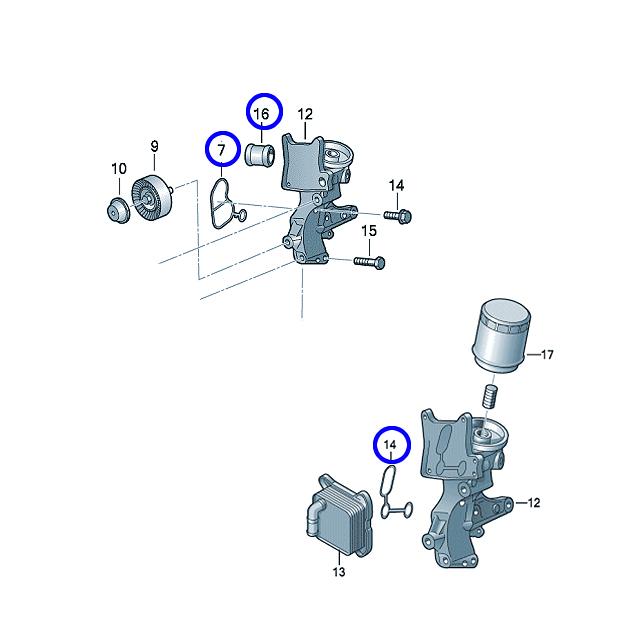 16
12
7
9
10
14
15
17
14
12
13