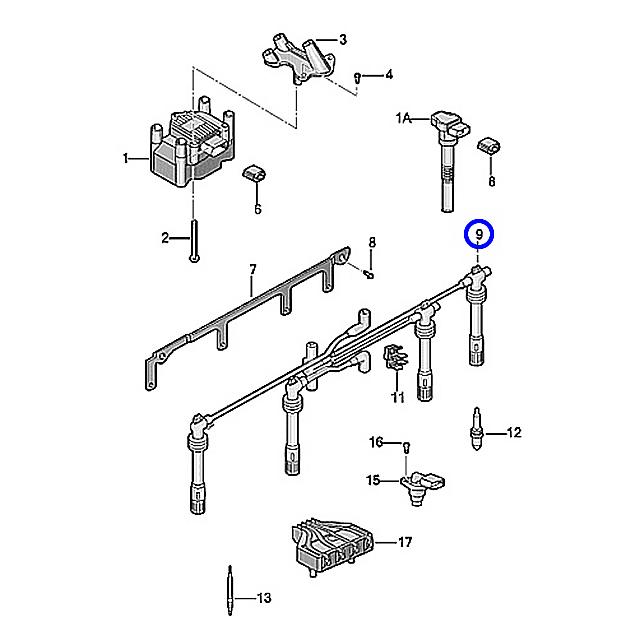 3
4
1A
1
6
6
2
8
9
7
11
12
16
15
17
13