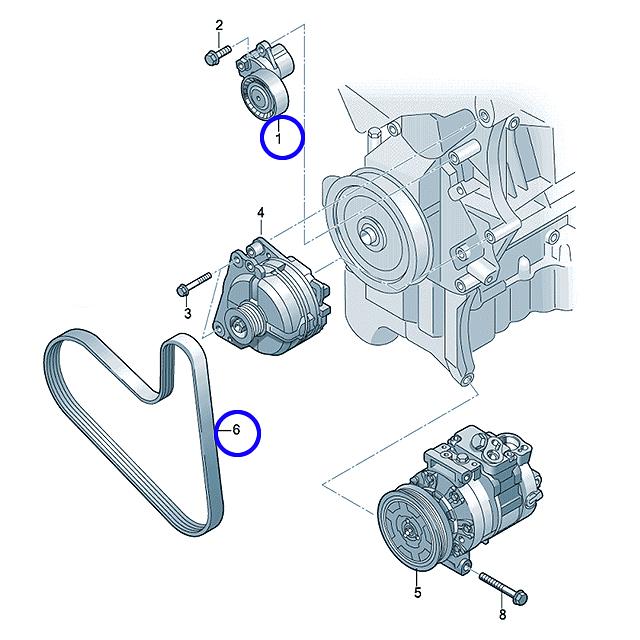 2
1
4
3
6
5
8