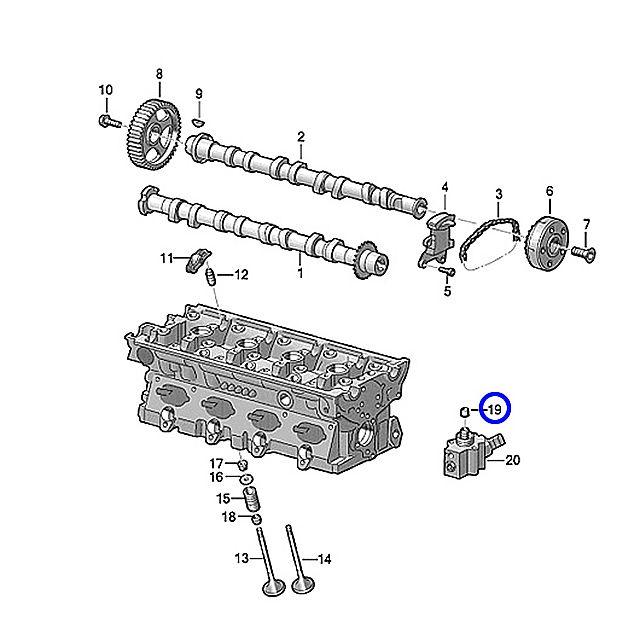 10
8
9
2
4
3
6
7
11
12
1
5
19
20
17
16
15
18
13
14