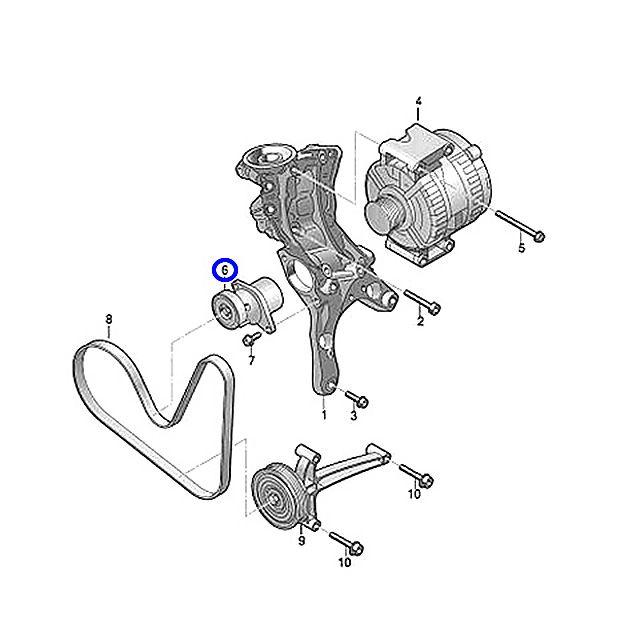 4
5
6
2
8
7
1
3
10
9
10