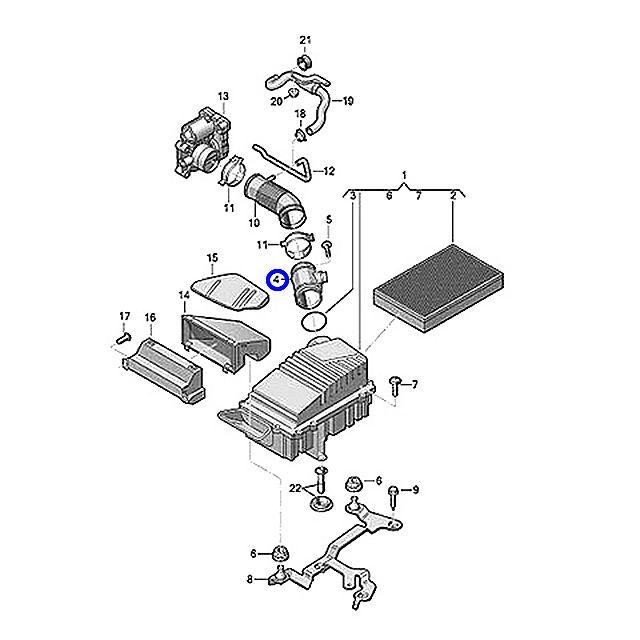 21
13
20
19
18
12
1
3
6
7
2
11
10
5
11
15
4
14
17
16
7
22
6
9
6
8