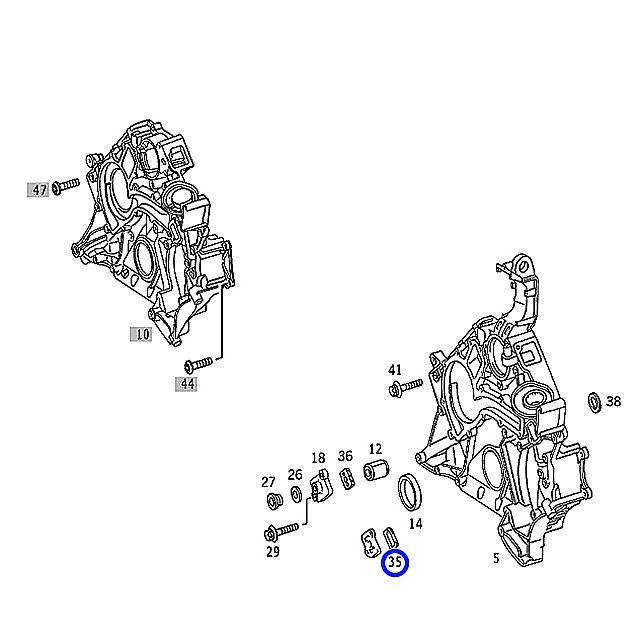 47
10
44
41
38
18
36
12
27
26
14
29
35
5