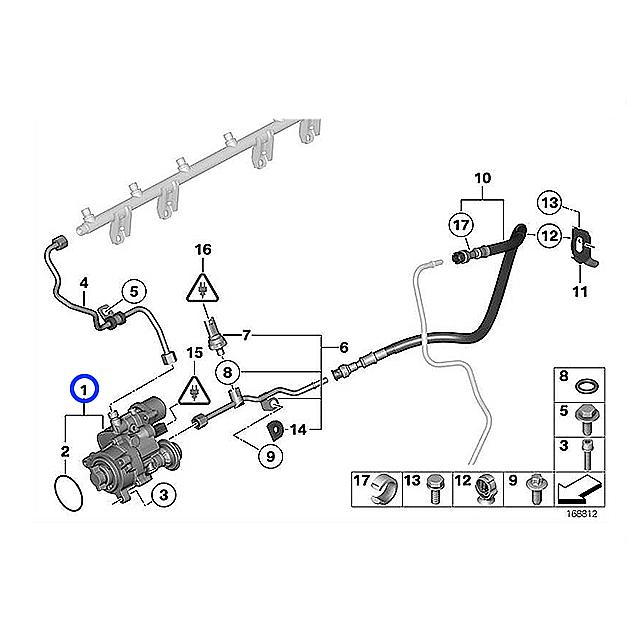 10
13
17
12
11
16
4
5
7
6
15
8
1
14
2
9
3
8
5
3
17
13
12
9
168312