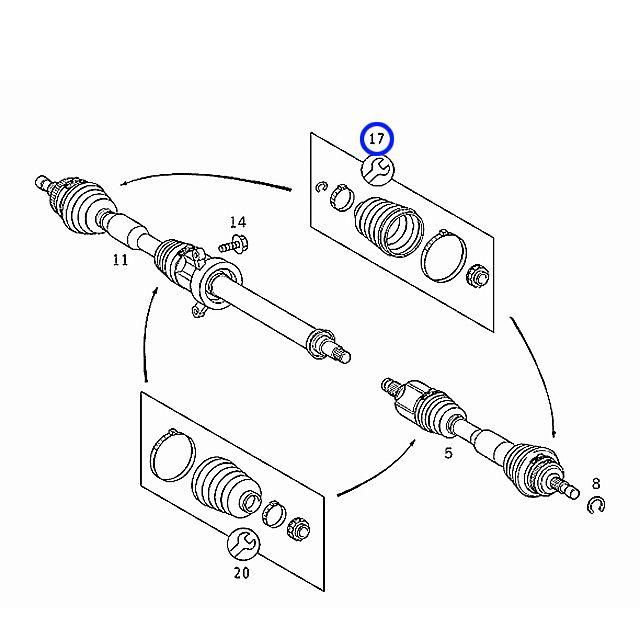 17
14
11
5
8
20