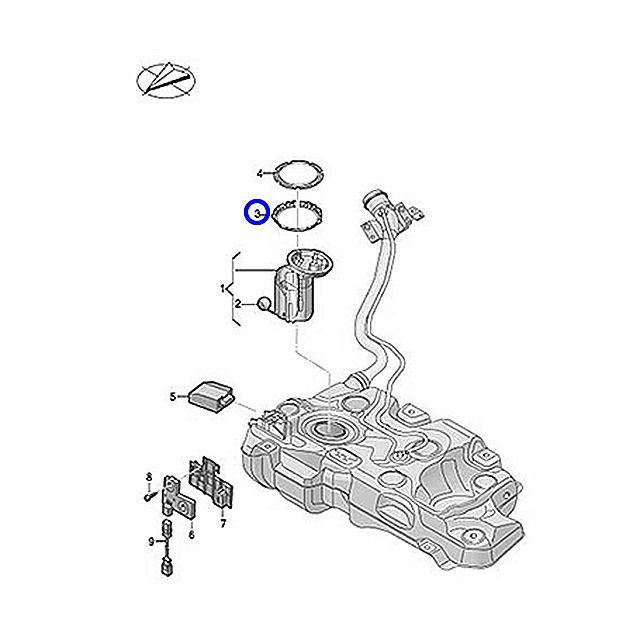 4
3
1
2
5
8
6
7
9