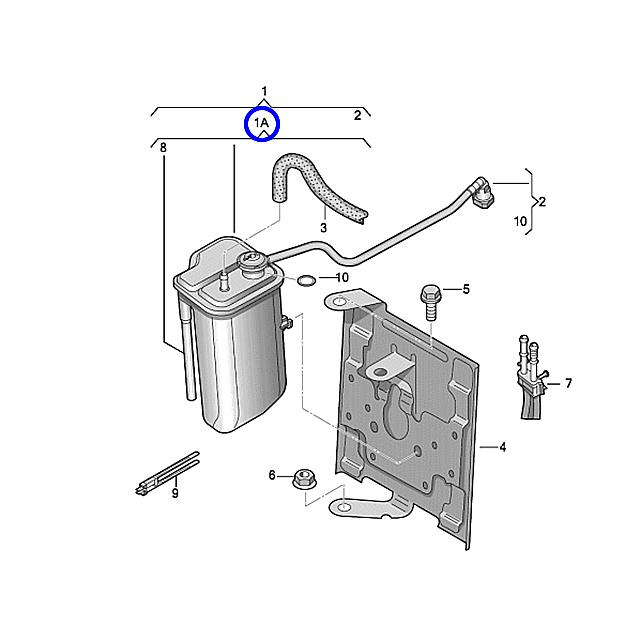 1
2
1A
8
3
2
10
10
5
7
4
6
9