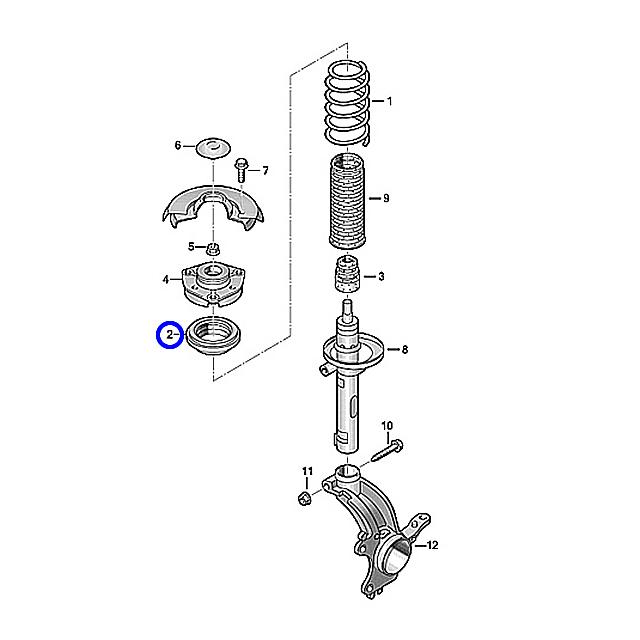 1
6
7
9
5
4
3
2
8
10
11
12