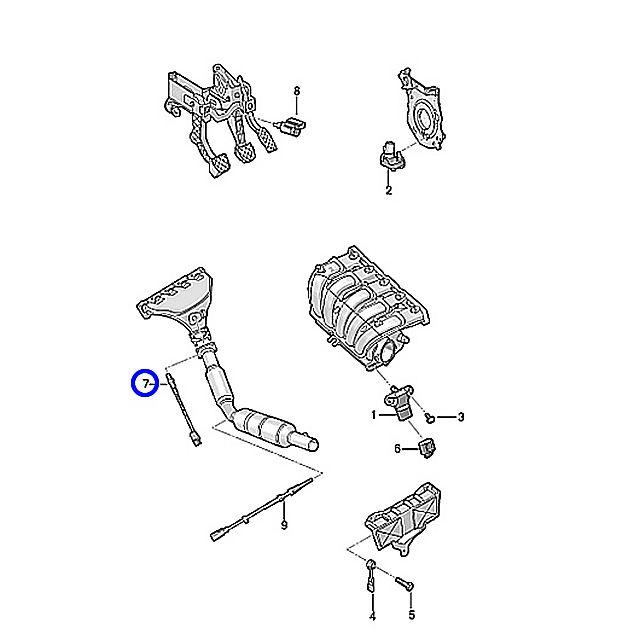 8
2
7
1
3
6
9
4
5