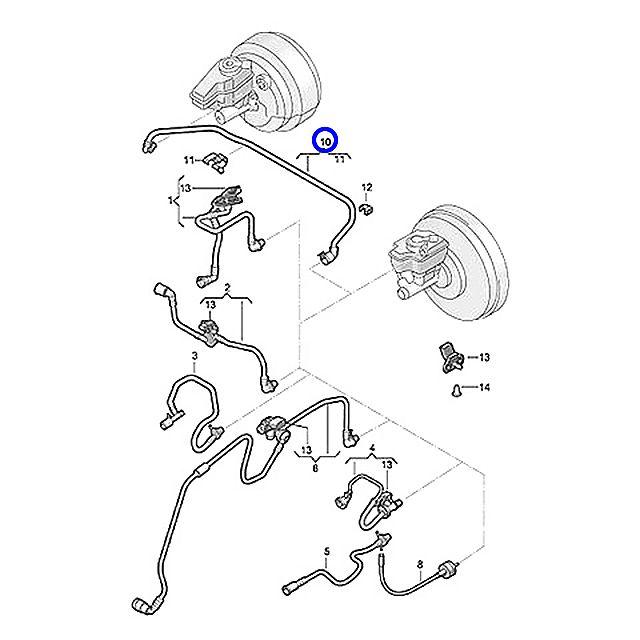 10
11
11
12
13
1
2
13
3
13
14
13
6
4
13
5
8