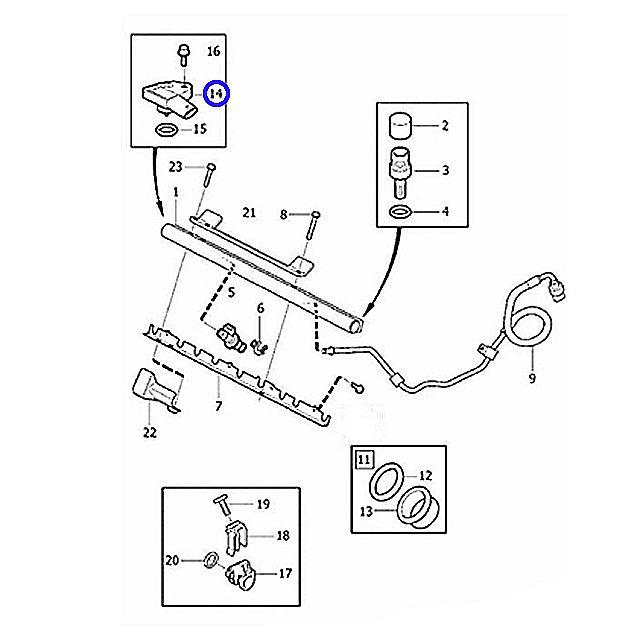 16
14
15
2
3
4
23
1
21
8
5
6
9
7
22
11
12
13
19
18
20
17