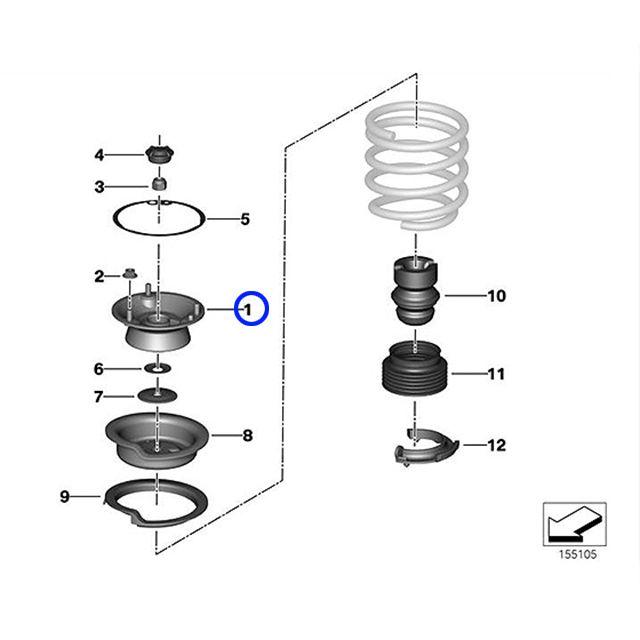 4
3
5
2
1
6
7
8
9
10
11
12
155105