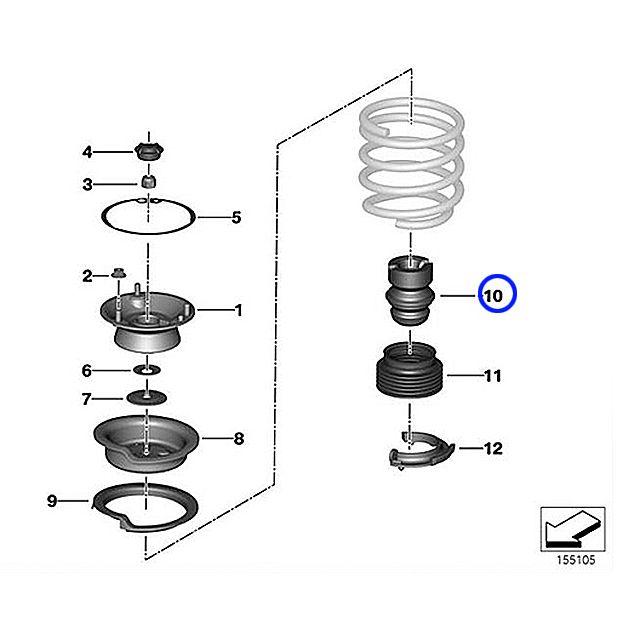 4
3
5
2
1
6
7
8
9
10
11
12
155105