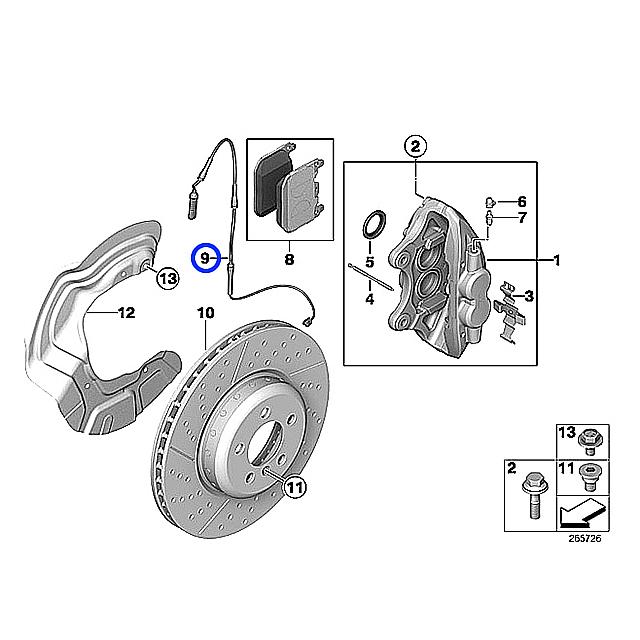 2
6
7
1
5
4
3
8
9
13
12
10
11
13
2
11
265726