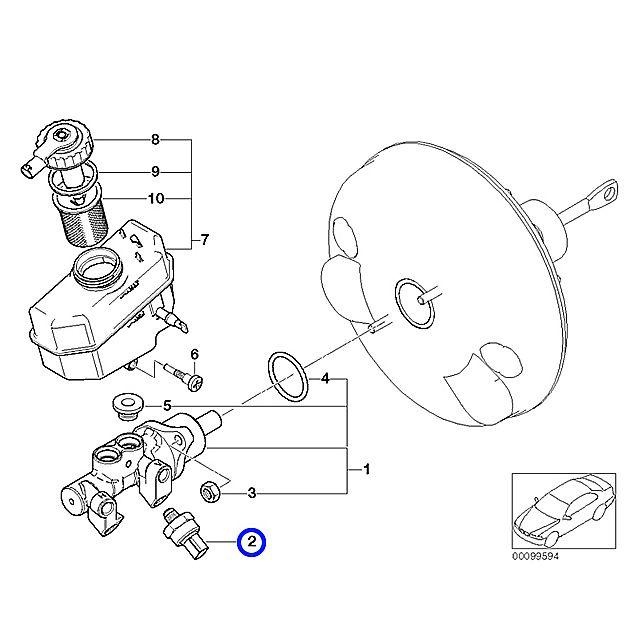 8
9
10
7
6
4
5
1
3
2
00099594