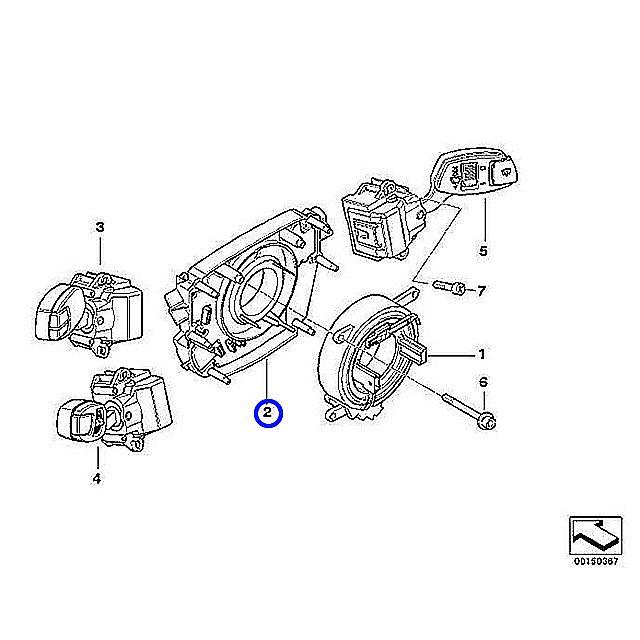 3
5
7
1
6
2
4
00150367