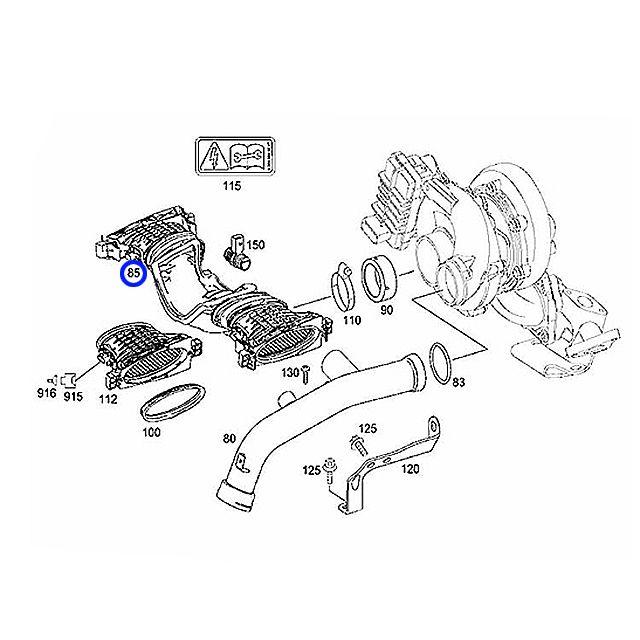 115
150
85
110
90
130
83
916
915
112
100
80
125
125
120