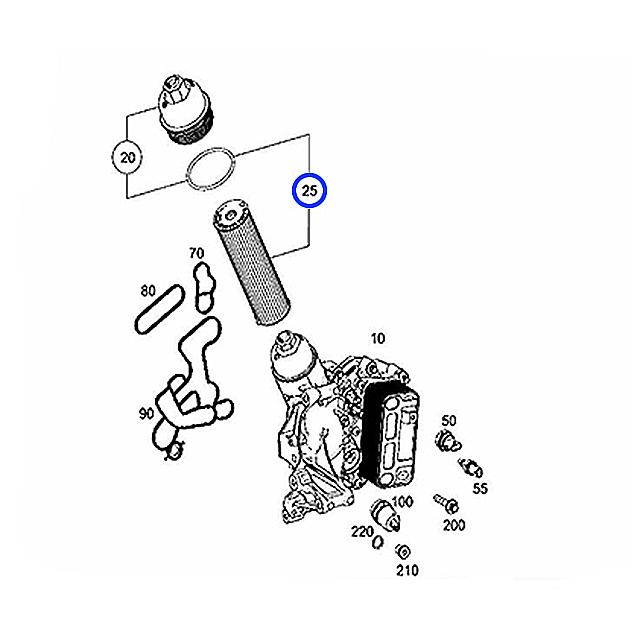 20
25
70
80
10
90
50
55
100
200
220
210