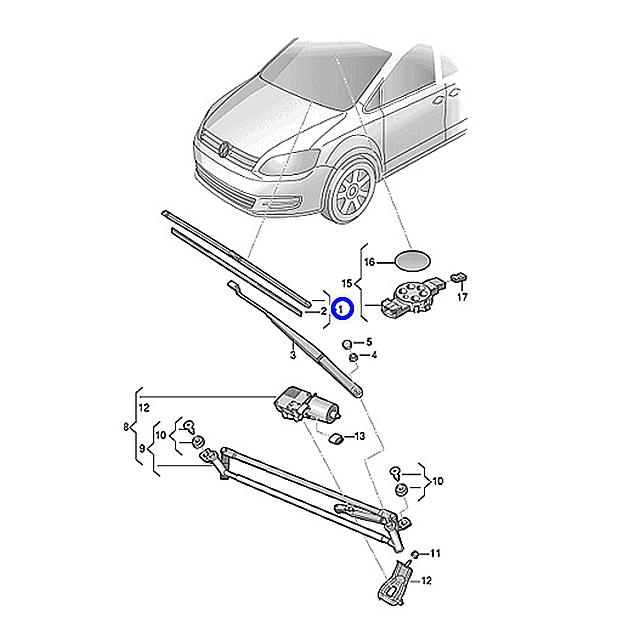 16
15
17
2
1
5
4
3
12
8
10
9
13
10
11
12