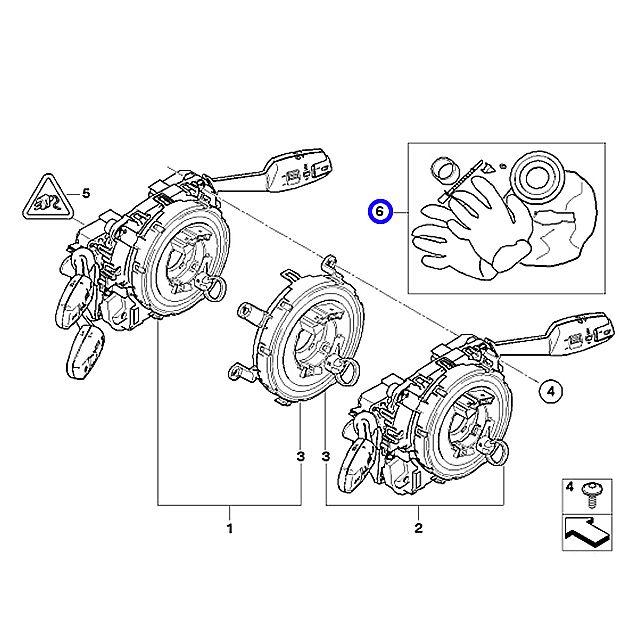 5
6
4
3
3
1
2
4