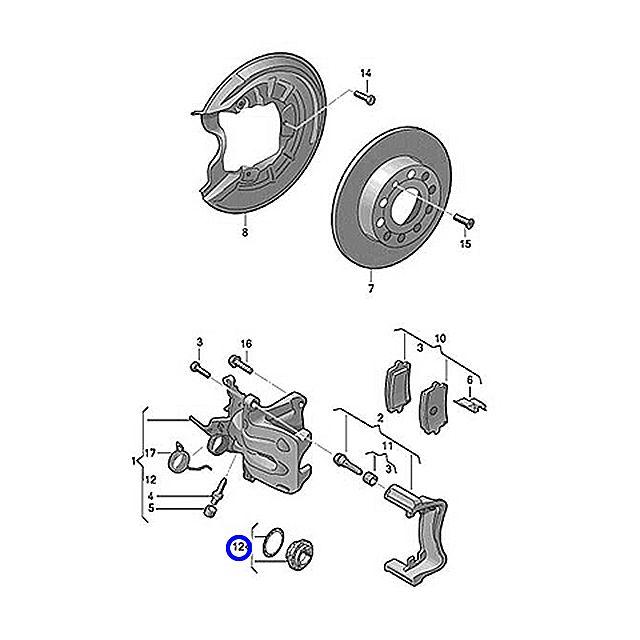 14
8
15
7
3
16
10
3
6
2
11
3
1
17
12
4
5
12