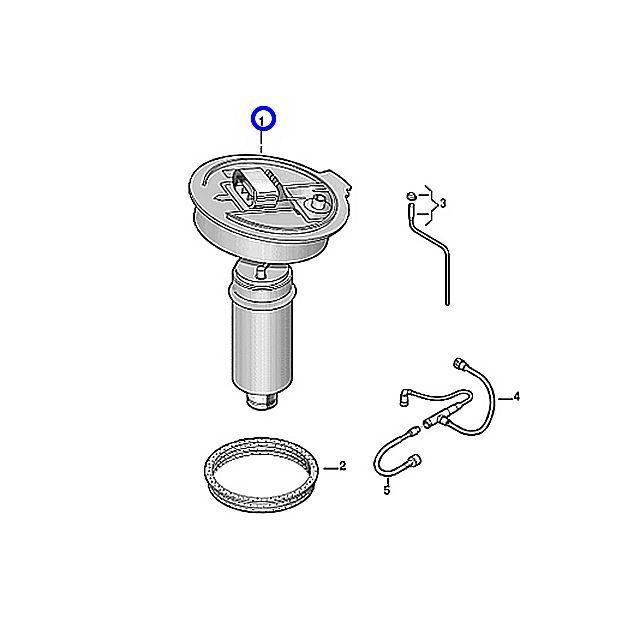 1
3
4
2
5