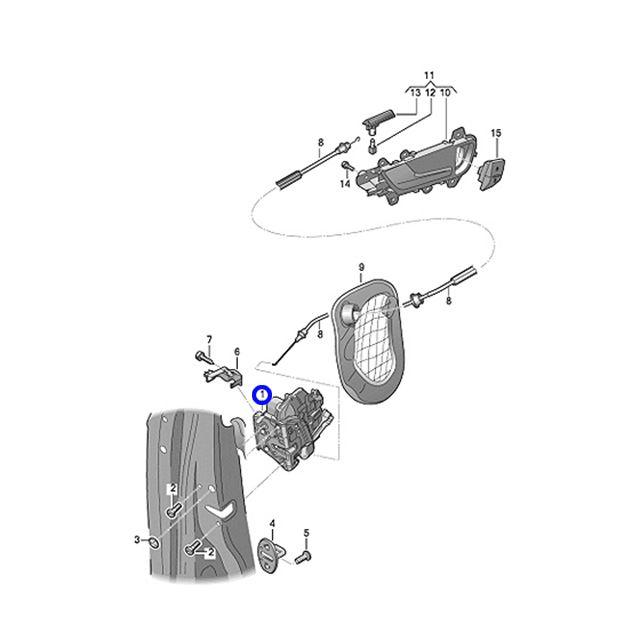 11
13
12
10
15
8
14
9
8
8
7
6
1
2
3
2
4
5