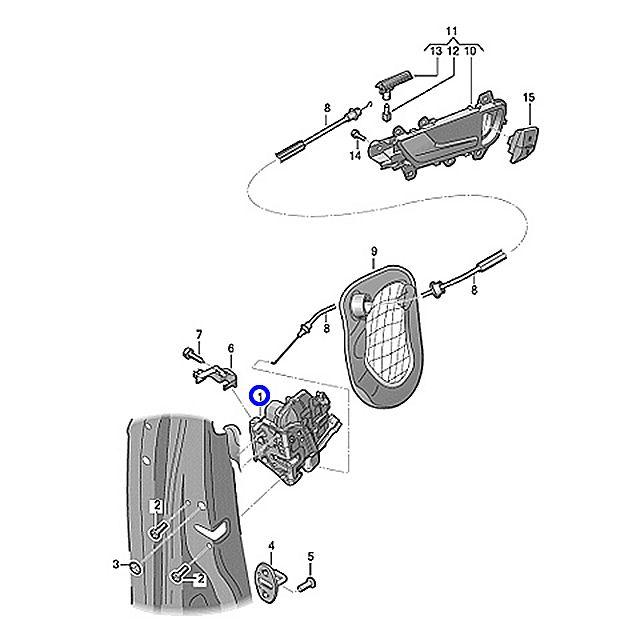 11
13 12 10
15
8
14
9
8
8
7
6
1
2
3
2
4
5