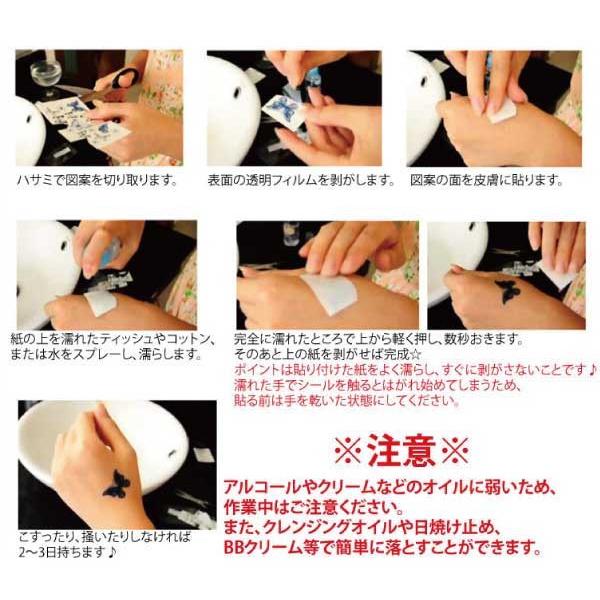 ハサミで図案を切り取ります。

表面の透明フィルムを剥がします。

図案の面を皮膚に貼ります。

紙の上を濡れたティッシュやコットン、または水をスプレーし、濡らします。

完全に濡れたところで上から軽く押し、数秒おきます。
そのあと上の紙を剥がせば完成☆
ポイントは貼り付けた紙をよく濡らし、すぐに剥がさないことです♪
濡れた手でシールを触るとはがれ始めてしまうため、
貼る前は手を乾いた状態にしてください。

こすったり、掻いたりしなければ
2〜3日持ちます♪

※注意※
アルコールやクリームなどのオイルに弱いため、
作業中はご注意ください。
また、クレンジングオイルや日焼け止め、
BBクリーム等で簡単に落とすことができます。