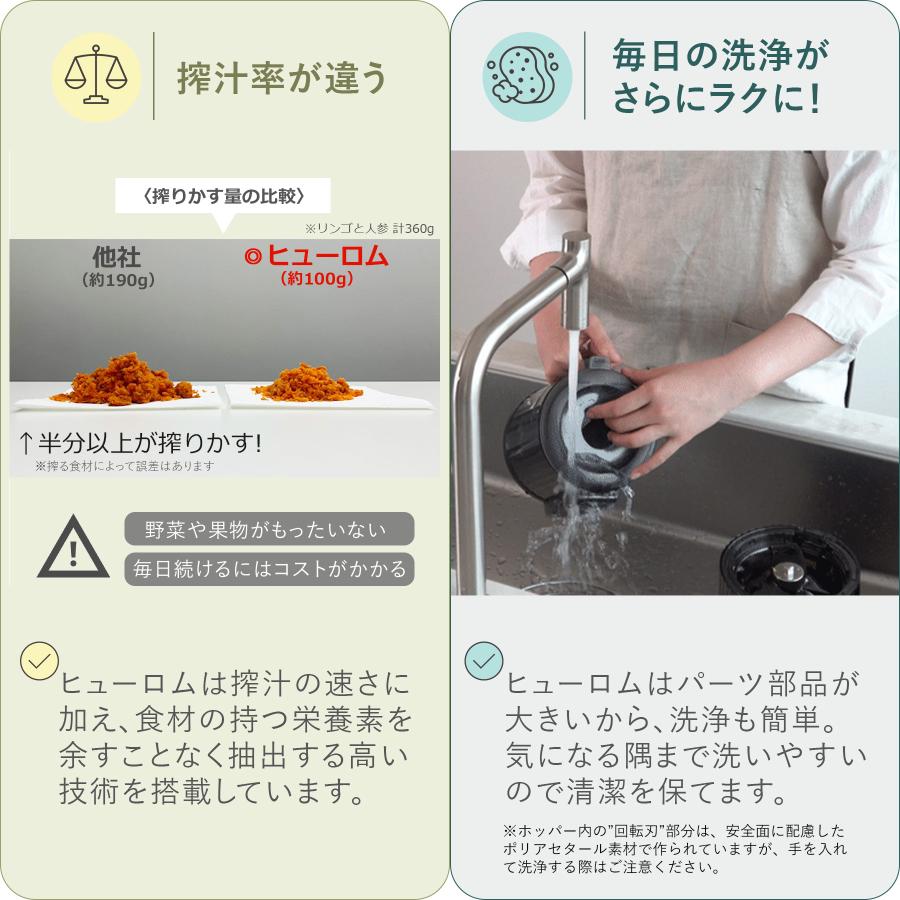 搾汁率が違う

〈搾りかす量の比較〉

※リンゴと人参 計360g

他社
(約190g)

◎ヒューロム
(約100g)

↑半分以上が搾りかす!
※搾る食材によって誤差はあります

野菜や果物がもったいない
毎日続けるにはコストがかかる

ヒューロムは搾汁の速さに加え、食材の持つ栄養素を余すことなく抽出する高い技術を搭載しています。

毎日の洗浄がさらにラクに!

ヒューロムはパーツ部品が大きいから、洗浄も簡単。気になる隅まで洗いやすいので清潔を保てます。

※ホッパー内の"回転刃"部分は、安全面に配慮したポリアセタール素材で作られていますが、手を入れて洗浄する際はご注意ください。