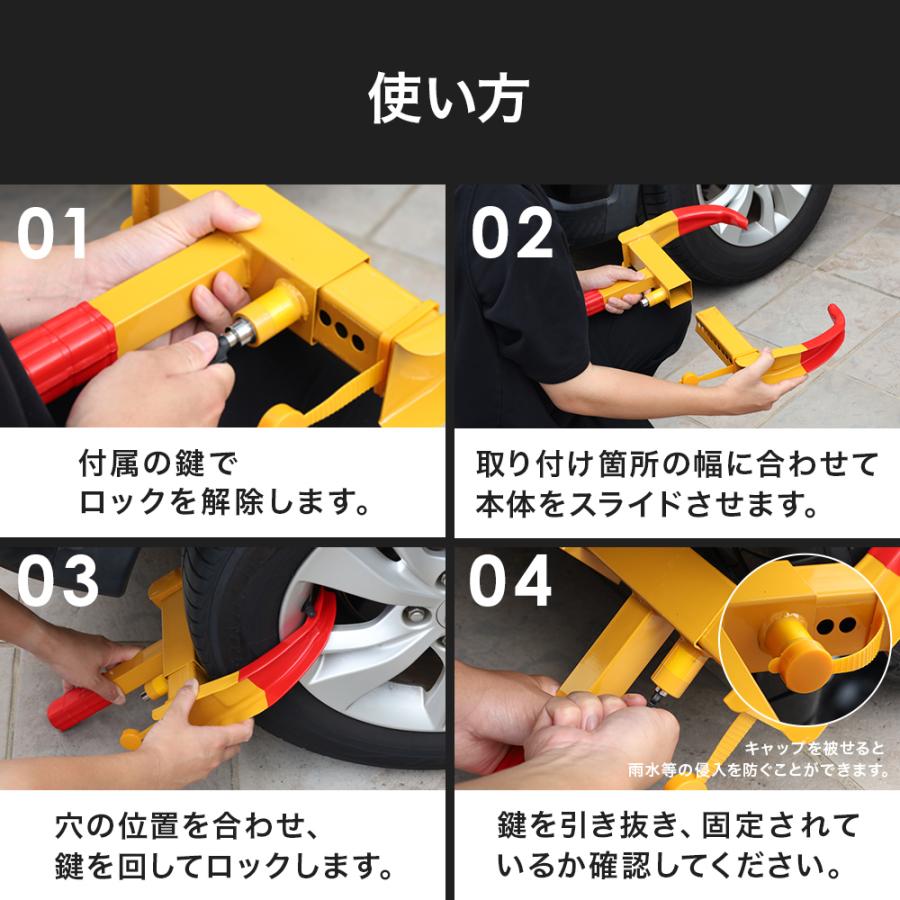 使い方

01

付属の鍵で
ロックを解除します。

02

取り付け箇所の幅に合わせて
本体をスライドさせます。

03

穴の位置を合わせ、
鍵を回してロックします。

04

キャップを被せると
雨水等の侵入を防ぐことができます。

鍵を引き抜き、固定されて
いるか確認してください。