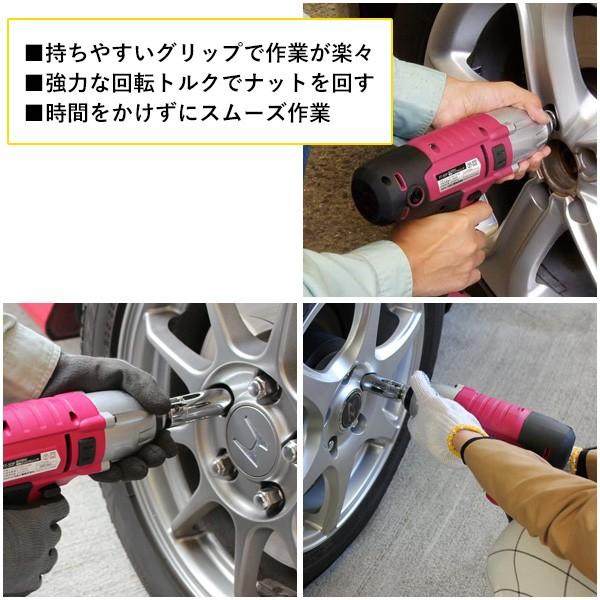 ■持ちやすいグリップで作業が楽々
■強力な回転トルクでナットを回す
■時間をかけずにスムーズ作業