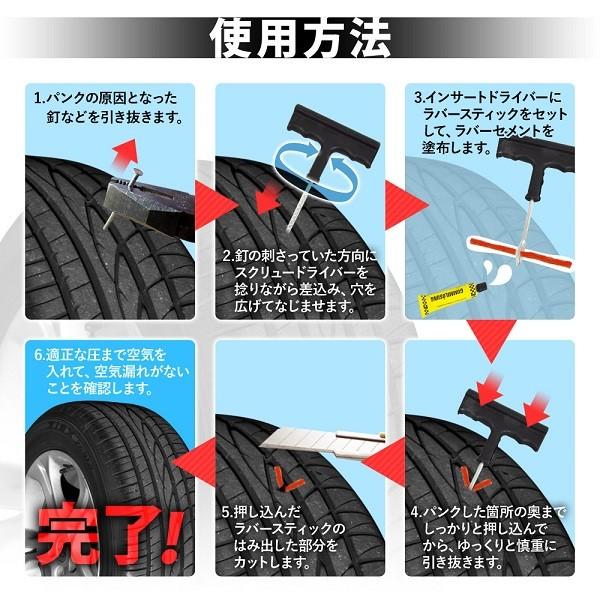 使用方法

1.パンクの原因となった釘などを引き抜きます。

2.釘の刺さっていた方向にスクリュードライバーを捻りながら差込み、穴を広げてなじませます。

3.インサートドライバーにラバースティックをセットして、ラバーセメントを塗布します。

4.パンクした箇所の奥までしっかりと押し込んでから、ゆっくりと慎重に引き抜きます。

5.押し込んだラバースティックのはみ出した部分をカットします。

6.適正な圧まで空気を入れて、空気漏れがないことを確認します。

完了!