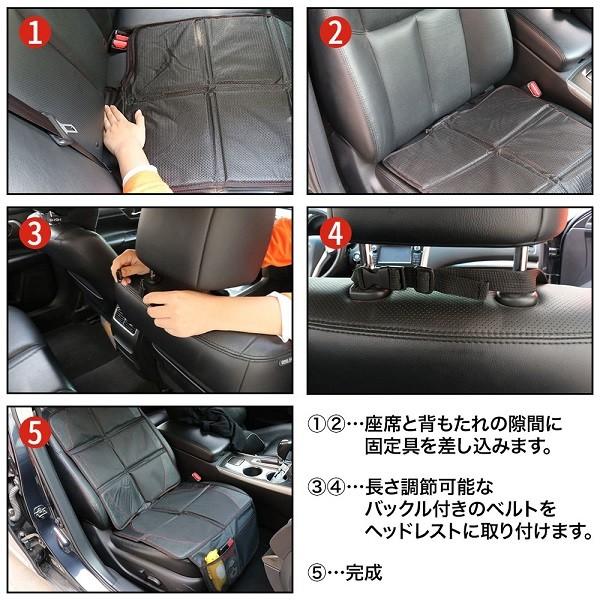 1

2

3

4

5

①②…座席と背もたれの隙間に固定具を差し込みます。

③④…長さ調節可能なバックル付きのベルトをヘッドレストに取り付けます。

⑤…完成