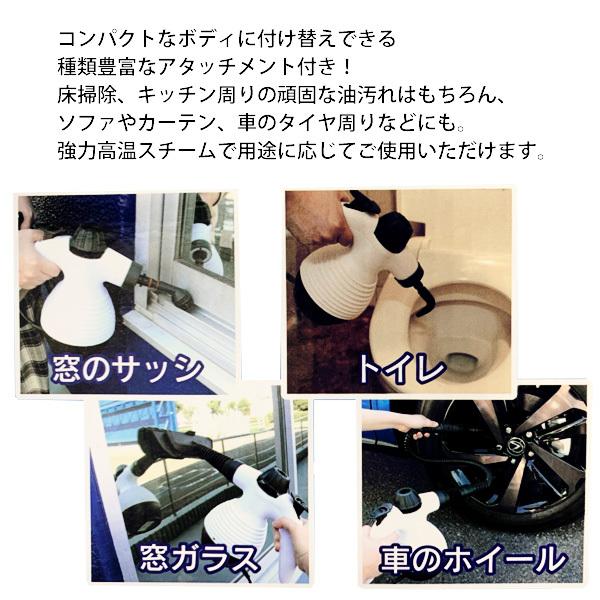 コンパクトなボディに付け替えできる
種類豊富なアタッチメント付き！
床掃除、キッチン周りの頑固な油汚れはもちろん、
ソファやカーテン、車のタイヤ周りなどにも。
強力高温スチームで用途に応じてご使用いただけます。

窓のサッシ

トイレ

窓ガラス

車のホイール