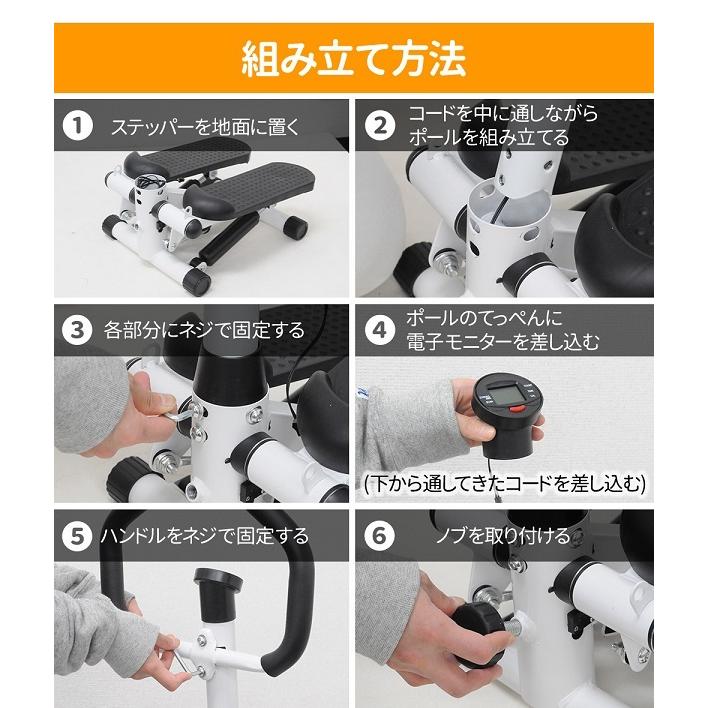 組み立て方法

1 ステッパーを地面に置く

2 コードを中に通しながらポールを組み立てる

3 各部分にネジで固定する

4 ポールのてっぺんに電子モニターを差し込む

(下から通してきたコードを差し込む)

5 ハンドルをネジで固定する

6 ノブを取り付ける