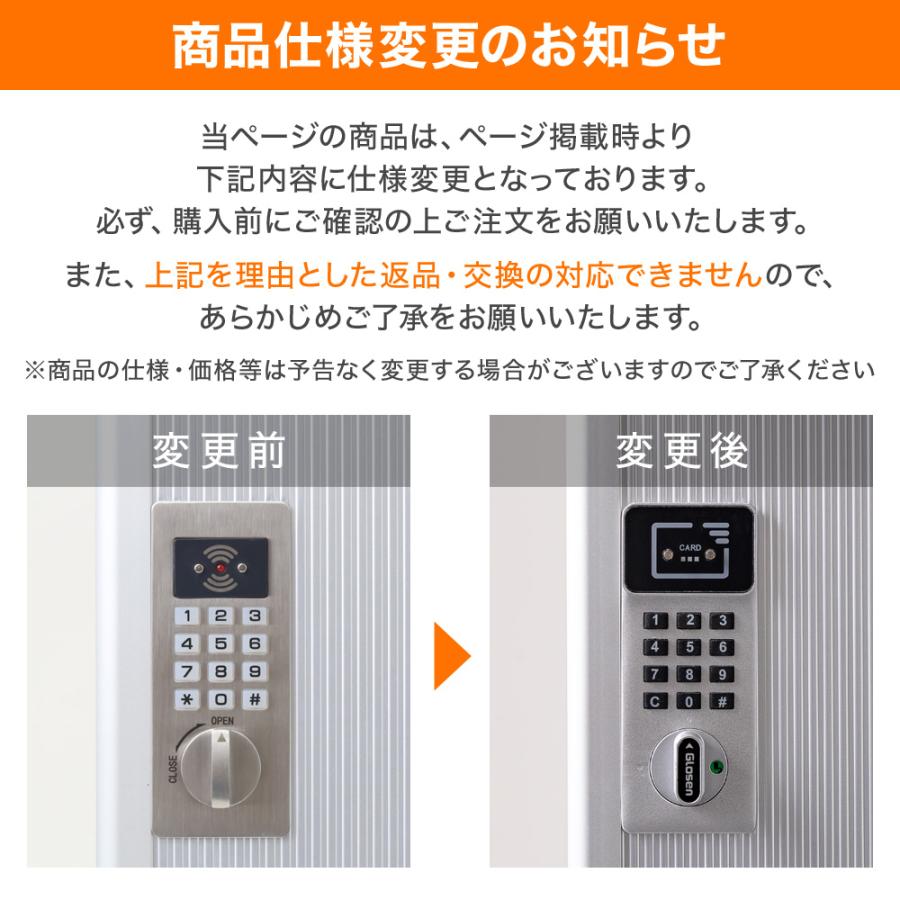 商品仕様変更のお知らせ

当ページの商品は、ページ掲載時より
下記内容に仕様変更となっております。
必ず、購入前にご確認の上ご注文をお願いいたします。

また、上記を理由とした返品・交換の対応できませんので、
あらかじめご了承をお願いいたします。

※商品の仕様・価格等は予告なく変更する場合がございますのでご了承ください

変更前

1 2 3
4 5 6
7 8 9
* 0 #

OPEN
CLOSE

変更後

CARD

1 2 3
4 5 6
7 8 9
C 0 #

Glosen