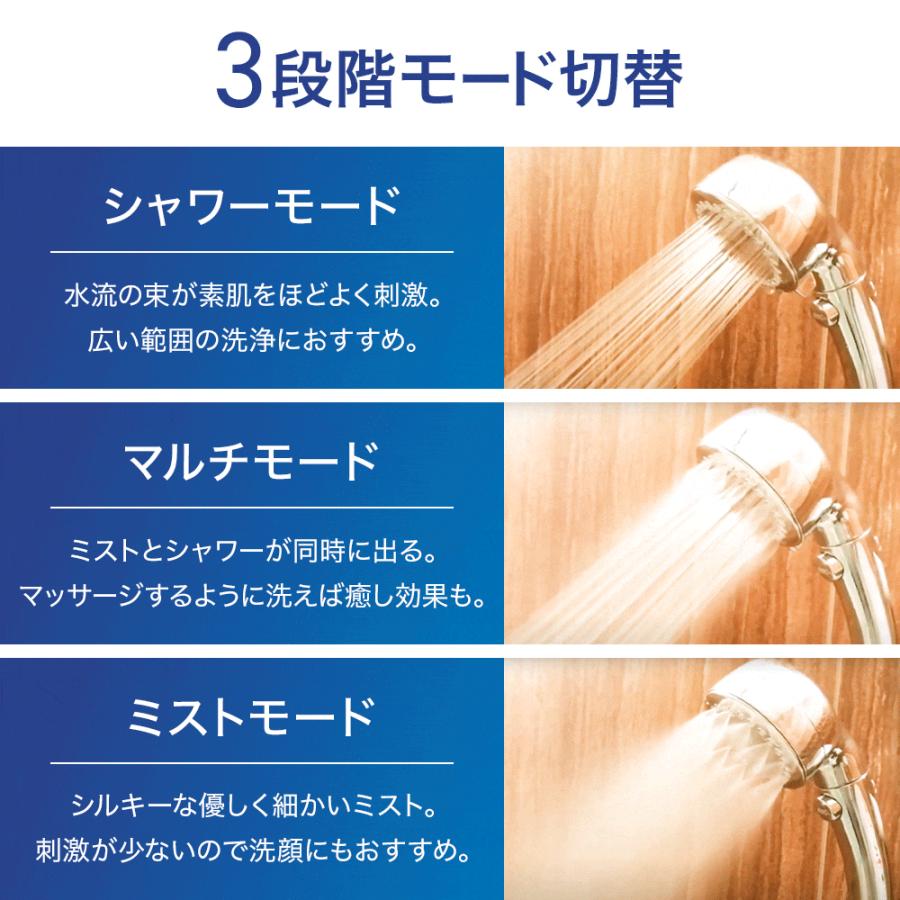 3段階モード切替

シャワーモード

水流の束が素肌をほどよく刺激。
広い範囲の洗浄におすすめ。

マルチモード

ミストとシャワーが同時に出る。
マッサージするように洗えば癒し効果も。

ミストモード

シルキーな優しく細かいミスト。
刺激が少ないので洗顔にもおすすめ。