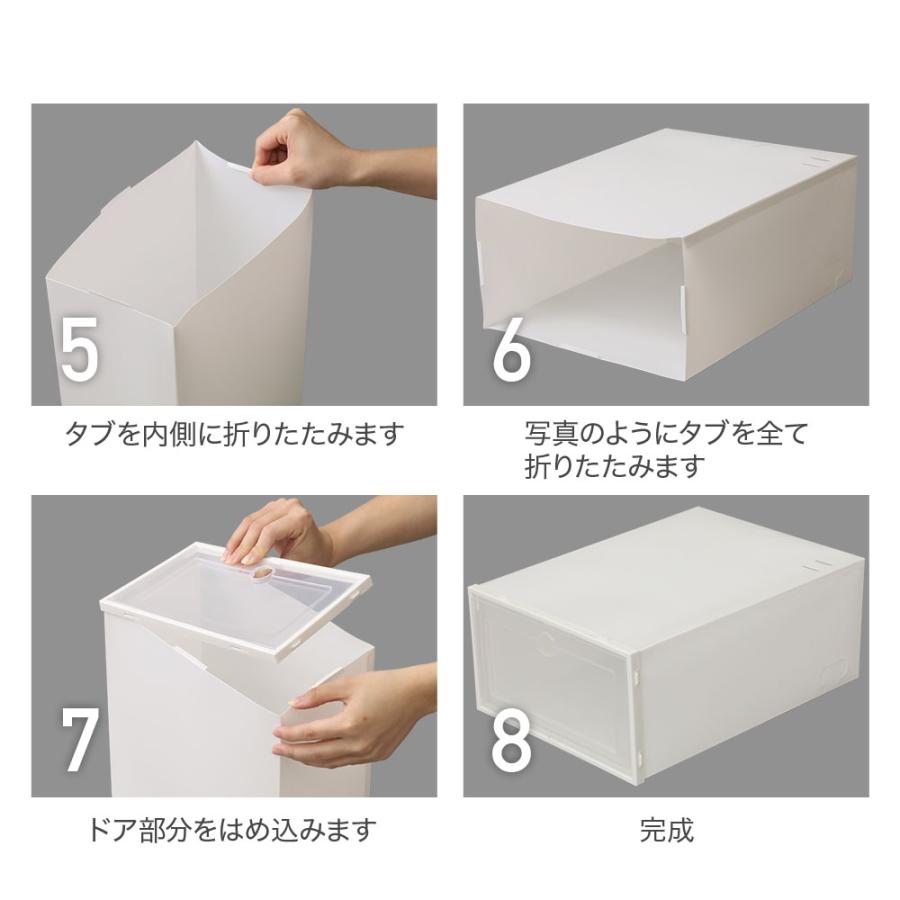 5

タブを内側に折りたたみます

6

写真のようにタブを全て折りたたみます

7

ドア部分をはめ込みます

8

完成