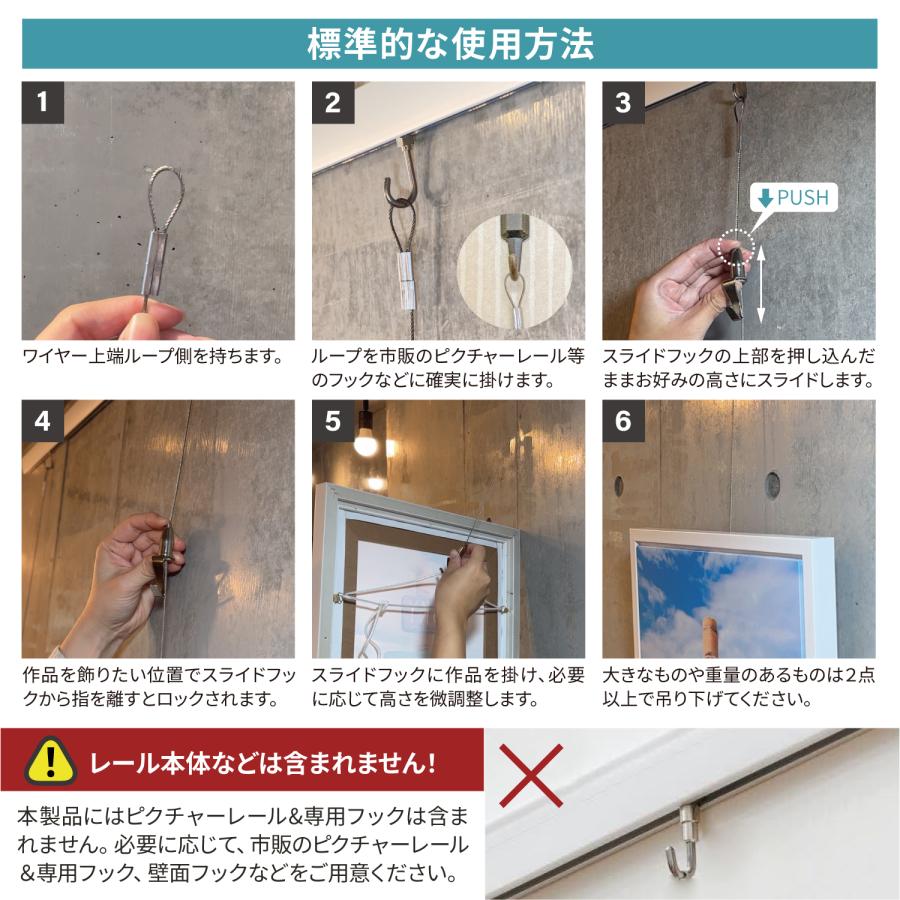 標準的な使用方法

1

ワイヤー上端ループ側を持ちます。

2

ループを市販のピクチャーレール等のフックなどに確実に掛けます。

3

PUSH

スライドフックの上部を押し込んだままお好みの高さにスライドします。

4

作品を飾りたい位置でスライドフックから指を離すとロックされます。

5

スライドフックに作品を掛け、必要に応じて高さを微調整します。

6

大きなものや重量のあるものは2点以上で吊り下げてください。

レール本体などは含まれません！

本製品にはピクチャーレール&専用フックは含まれません。必要に応じて、市販のピクチャーレール&専用フック、壁面フックなどをご用意ください。