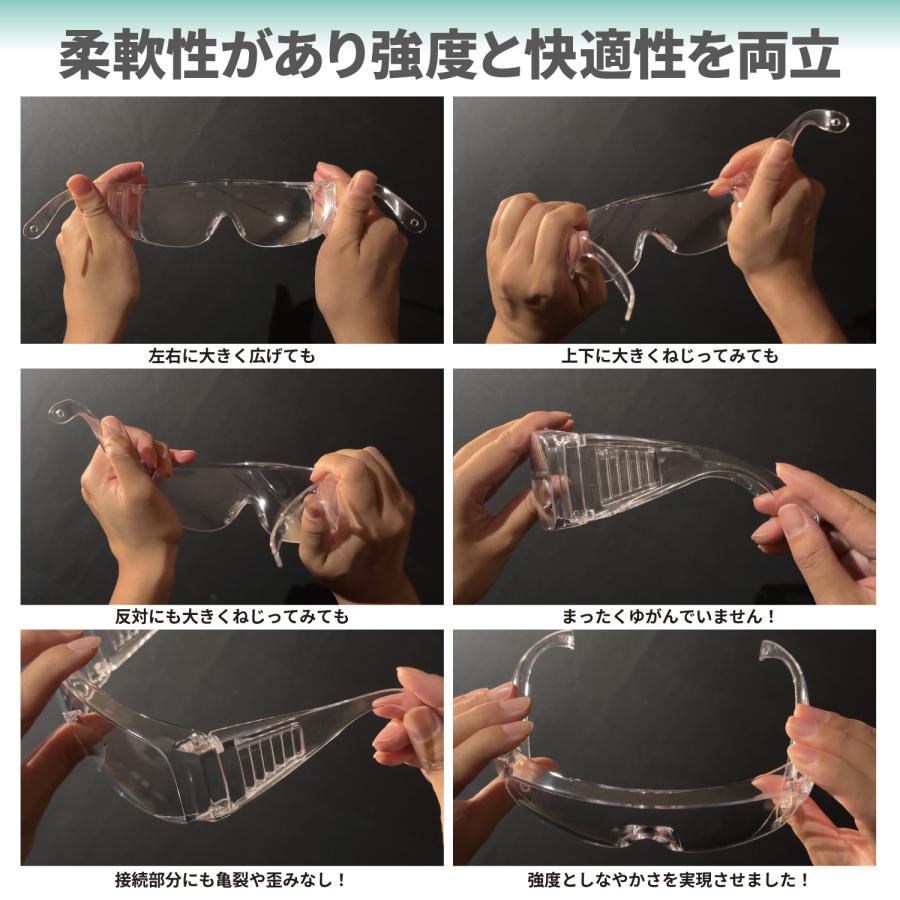 柔軟性があり強度と快適性を両立

左右に大きく広げても

上下に大きくねじってみても

反対にも大きくねじってみても

まったくゆがんでいません！

接続部分にも亀裂や歪みなし！

強度としなやかさを実現させました！