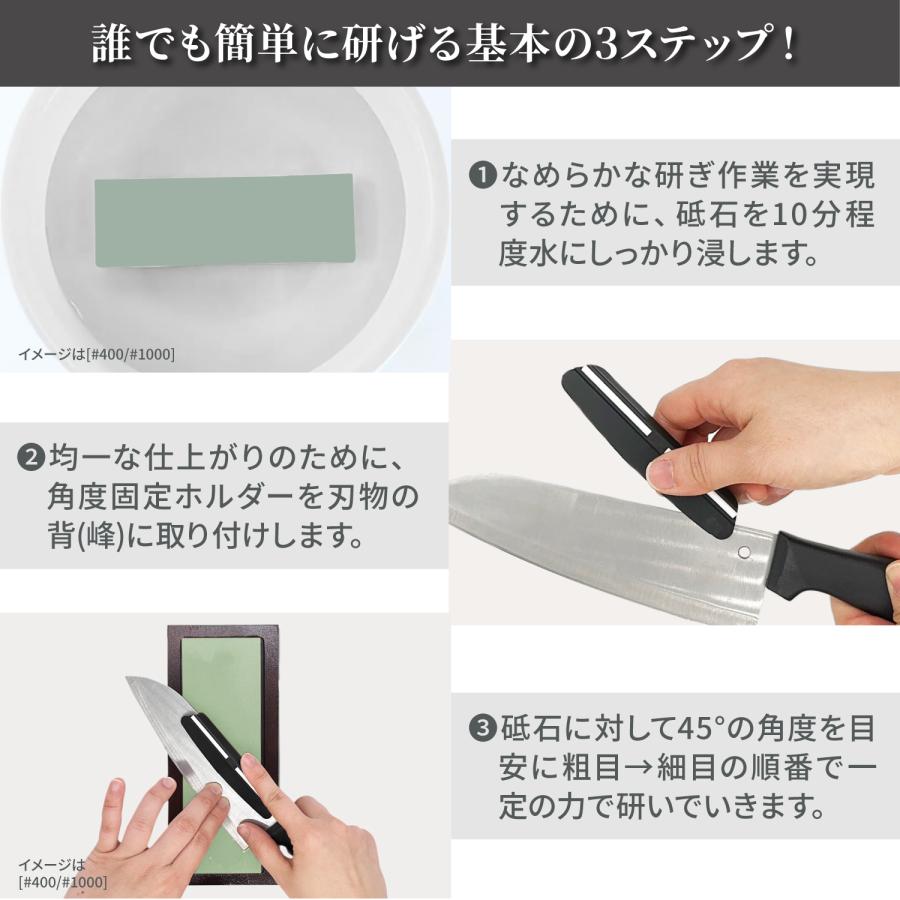 誰でも簡単に研げる基本の3ステップ！

イメージは[#400/#1000]

❶なめらかな研ぎ作業を実現するために、砥石を10分程度水にしっかり浸します。

❷均一な仕上がりのために、角度固定ホルダーを刃物の背(峰)に取り付けします。

イメージは[#400/#1000]

❸砥石に対して45°の角度を目安に粗目→細目の順番で一定の力で研いでいきます。