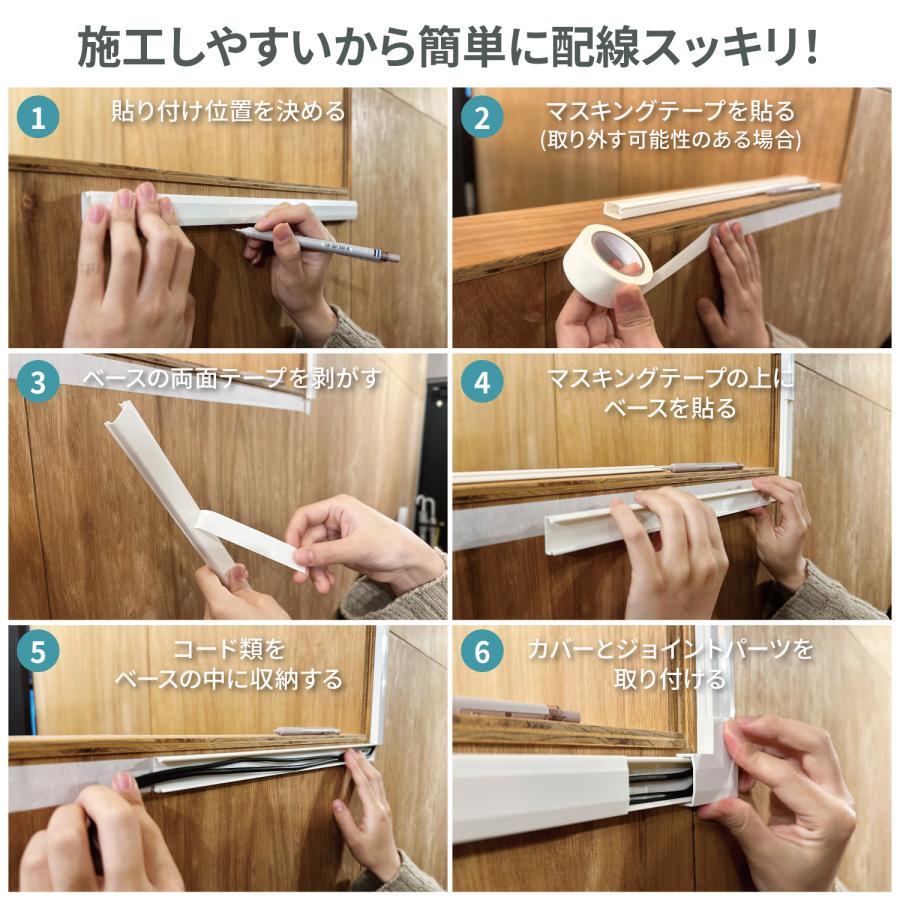 施工しやすいから簡単に配線スッキリ!

1
貼り付け位置を決める

2
マスキングテープを貼る
(取り外す可能性のある場合)

3
ベースの両面テープを剥がす

4
マスキングテープの上に
ベースを貼る

5
コード類を
ベースの中に収納する

6
カバーとジョイントパーツを
取り付ける