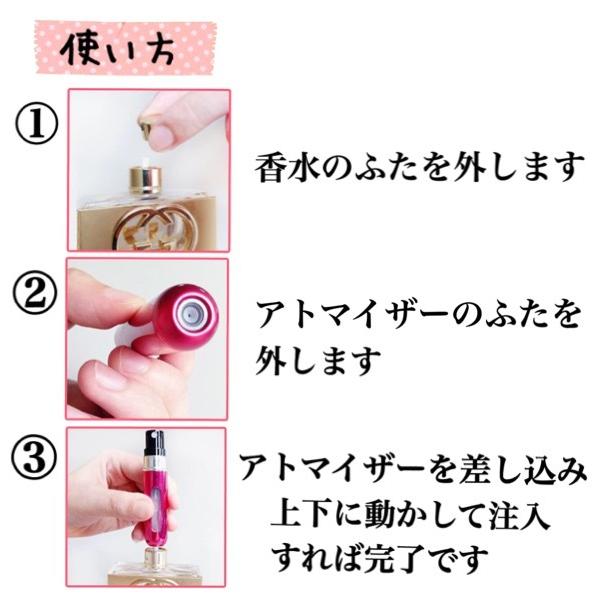 使い方

①
香水のふたを外します

②
アトマイザーのふたを外します

③
アトマイザーを差し込み上下に動かして注入すれば完了です