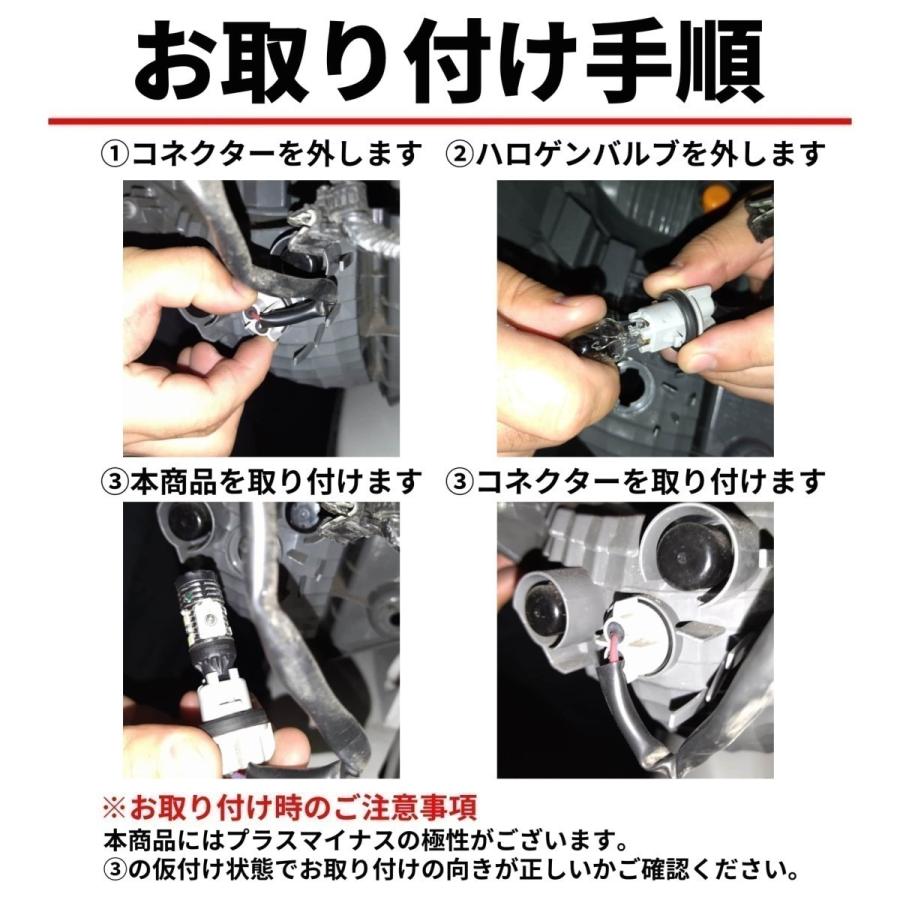 お取り付け手順

①コネクターを外します

②ハロゲンバルブを外します

③本商品を取り付けます

③コネクターを取り付けます

※お取り付け時のご注意事項
本商品にはプラスマイナスの極性がございます。
③の仮付け状態でお取り付けの向きが正しいかご確認ください。