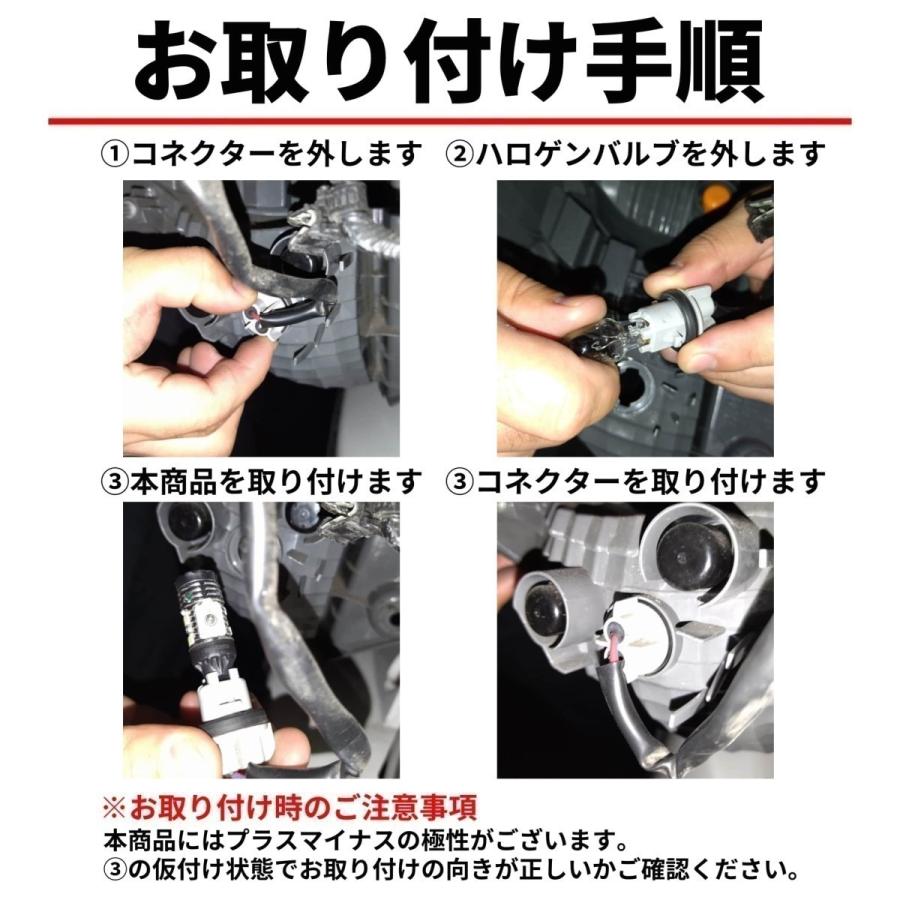 お取り付け手順

①コネクターを外します

②ハロゲンバルブを外します

③本商品を取り付けます

③コネクターを取り付けます

※お取り付け時のご注意事項
本商品にはプラスマイナスの極性がございます。
③の仮付け状態でお取り付けの向きが正しいかご確認ください。