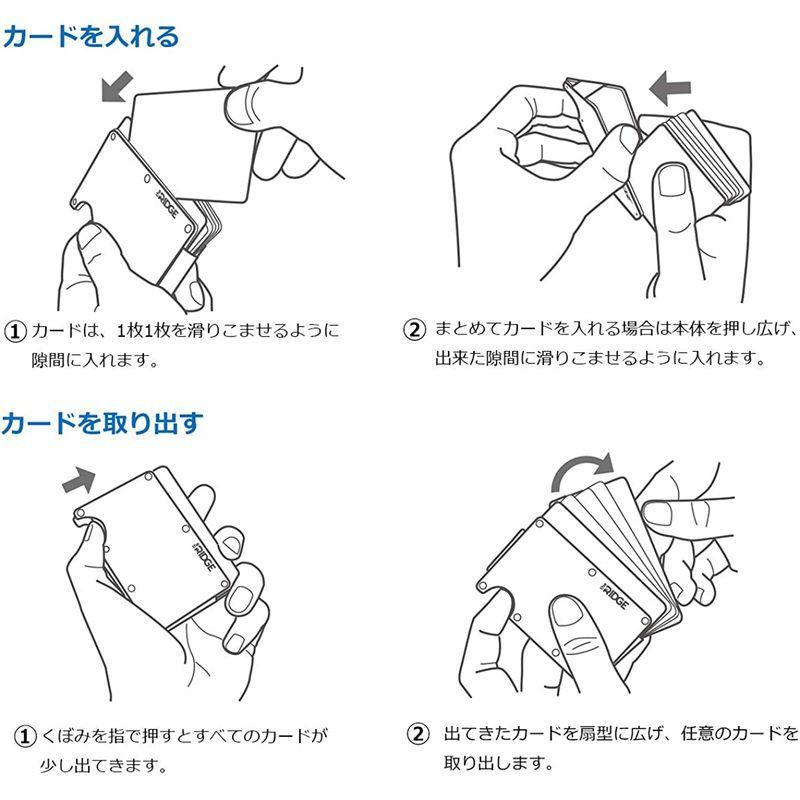 カードを入れる

RIDGE

① カードは、1枚1枚を滑りこませるように隙間に入れます。

② まとめてカードを入れる場合は本体を押し広げ、出来た隙間に滑りこませるように入れます。

カードを取り出す

RIDGE

RIDGE

① くぼみを指で押すとすべてのカードが少し出てきます。

② 出てきたカードを扇型に広げ、任意のカードを取り出します。