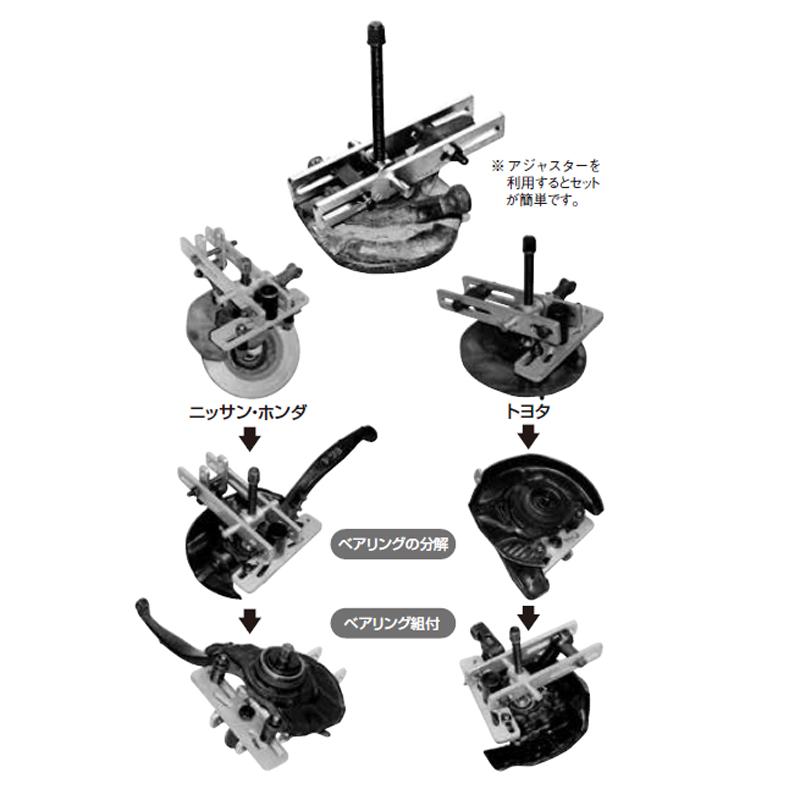 ※ アジャスターを利用するとセットが簡単です。

ニッサン・ホンダ

トヨタ

ベアリングの分解

ベアリング組付